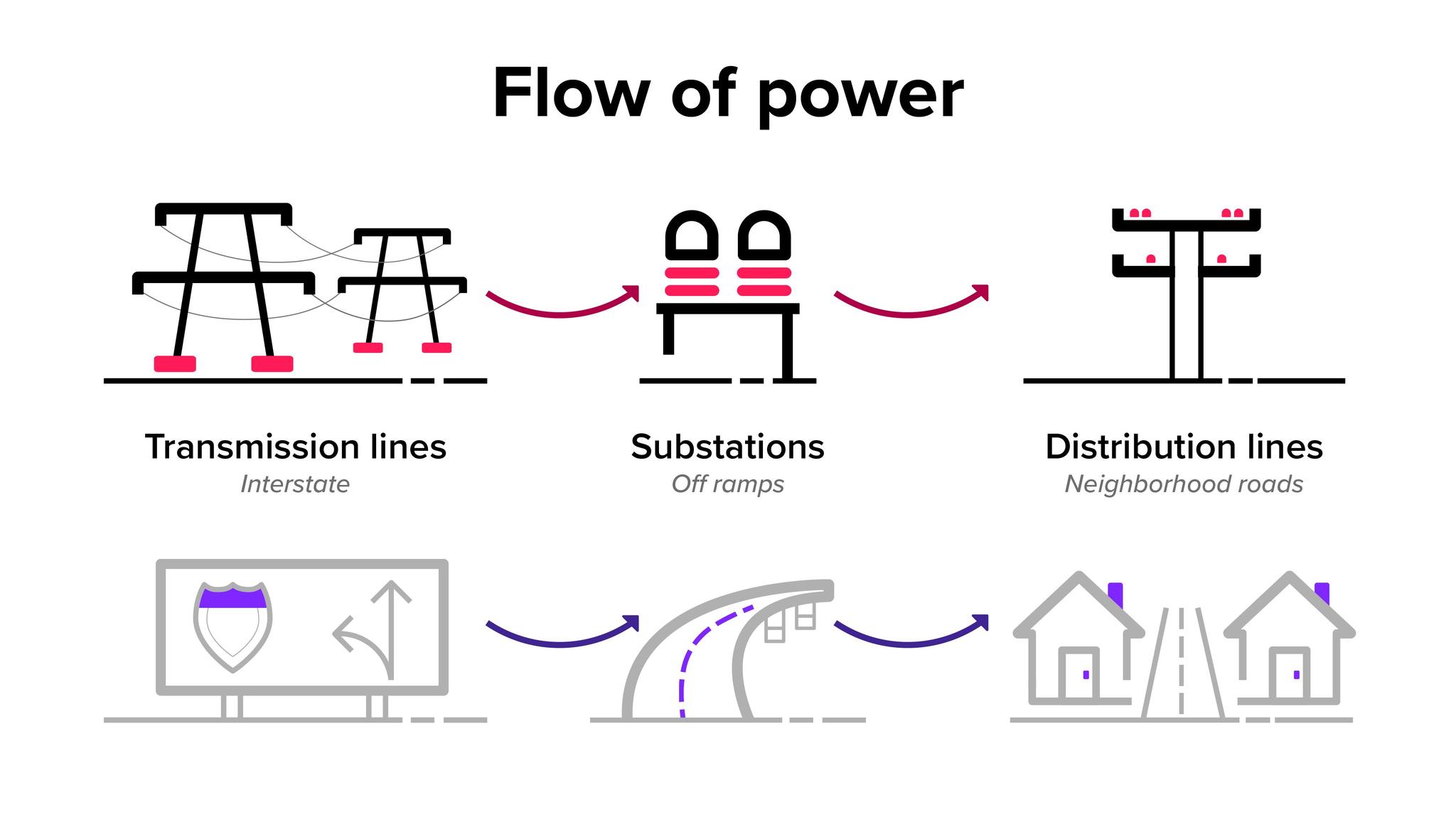 Flow of power

Transmission lines
Interstate

Substations
Off ramps

Distribution lines
Neighborhood roads