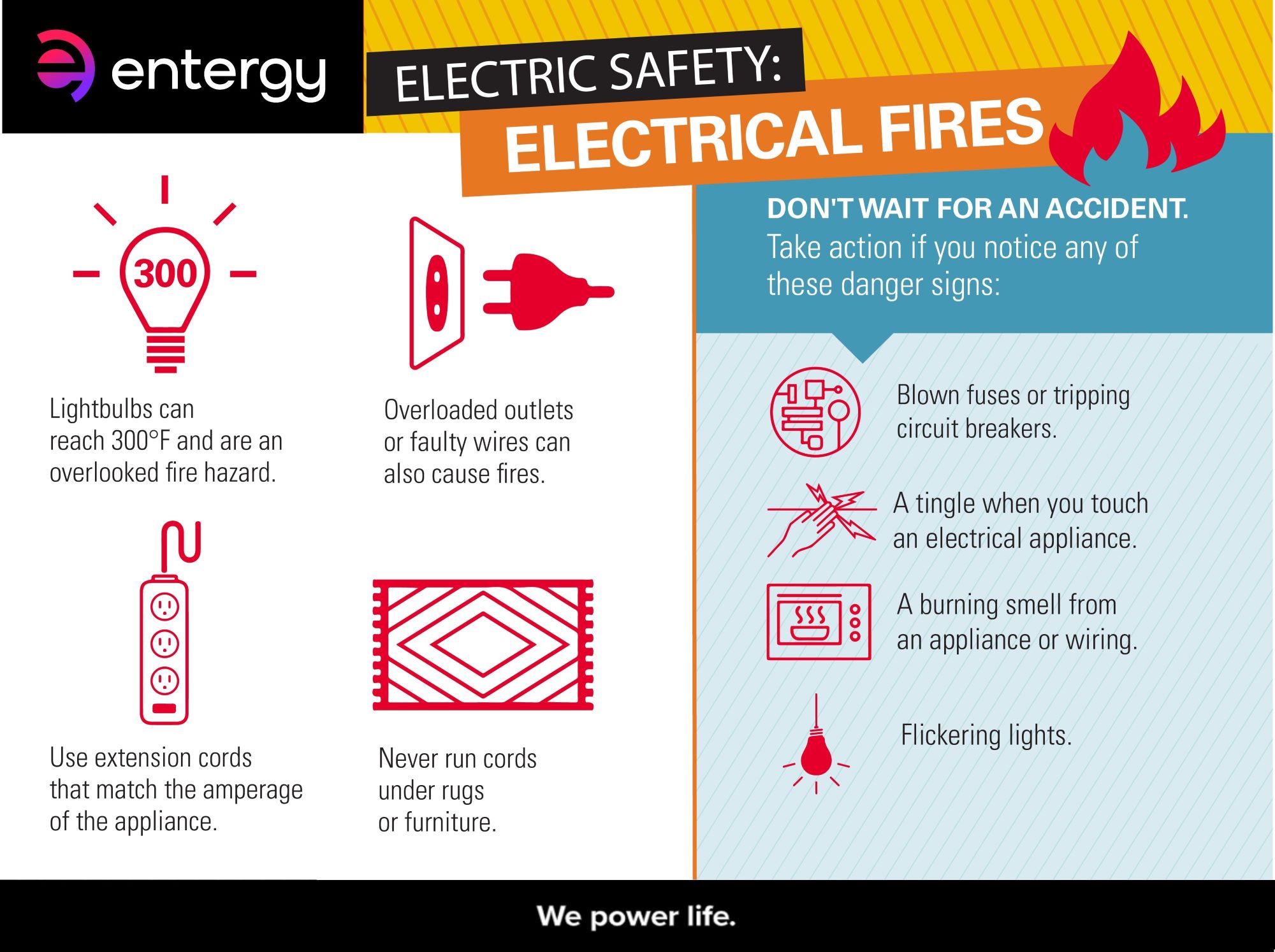 entergy

ELECTRIC SAFETY:
ELECTRICAL FIRES

300

Lightbulbs can reach 300°F and are an overlooked fire hazard.

Overloaded outlets or faulty wires can also cause fires.

Use extension cords that match the amperage of the appliance.

Never run cords under rugs or furniture.

DON'T WAIT FOR AN ACCIDENT.
Take action if you notice any of these danger signs:

Blown fuses or tripping circuit breakers.

A tingle when you touch an electrical appliance.

A burning smell from an appliance or wiring.

Flickering lights.

We power life.