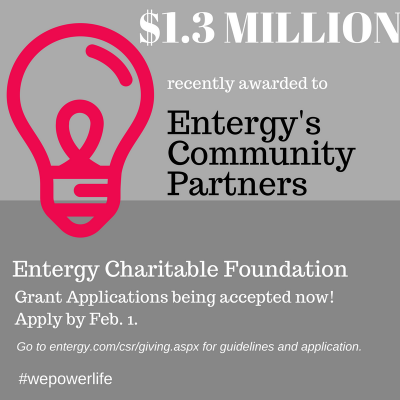 $1.3 MILLION

recently awarded to

Entergy's Community Partners

Entergy Charitable Foundation

Grant Applications being accepted now!
Apply by Feb. 1.

Go to entergy.com/csr/giving.aspx for guidelines and application.

#wepowerlife